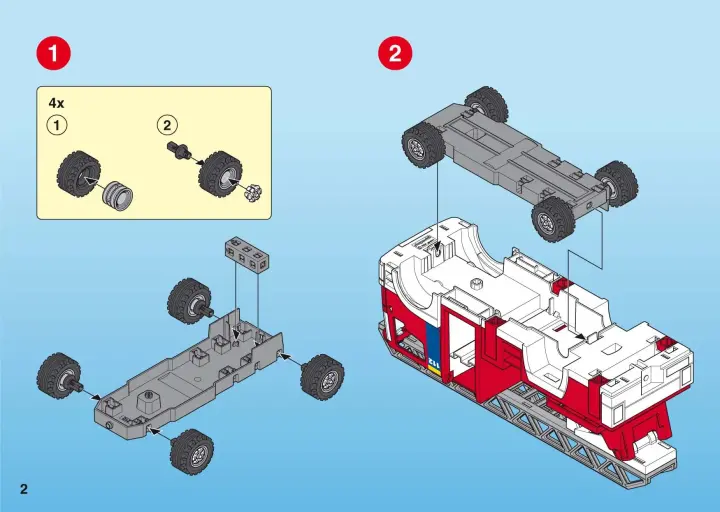 1

4x

1

2

2

112

2