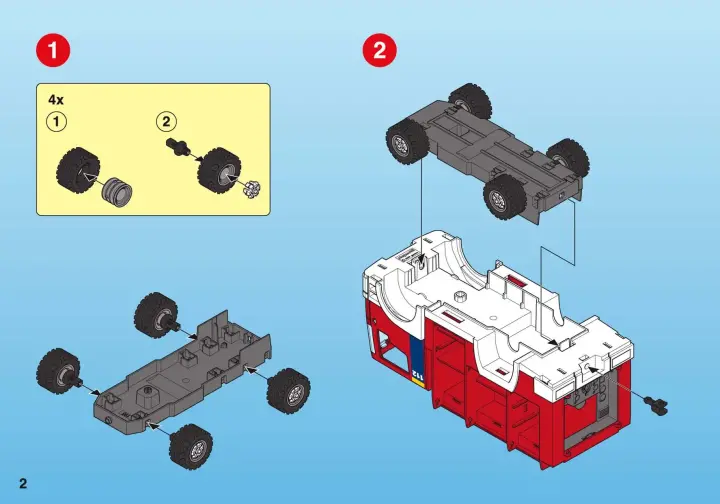 1

4x

1

2

2

112

2