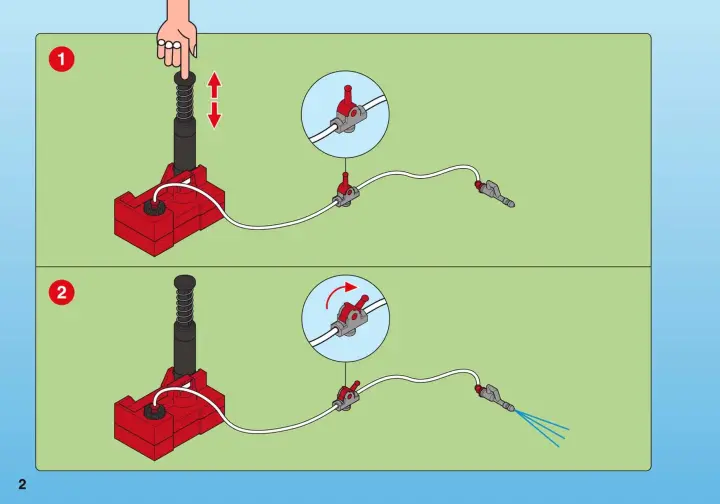 1

2

2