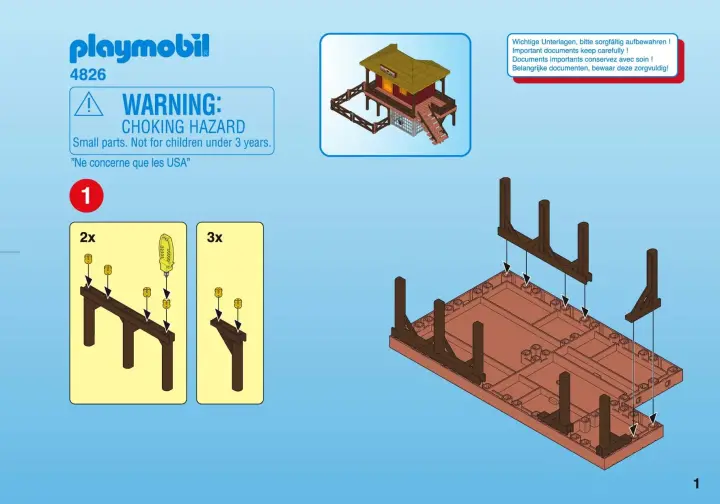 playmobil
4826

WARNING:
CHOKING HAZARD
Small parts. Not for children under 3 years.

"Ne concerne que les USA"

Wichtige Unterlagen, bitte sorgfältig aufbewahren !
Important documents keep carefully !
Documents importants conservez avec soin !
Belangrijke documenten, bewaar deze zorgvuldig!

1

2x

3x

1