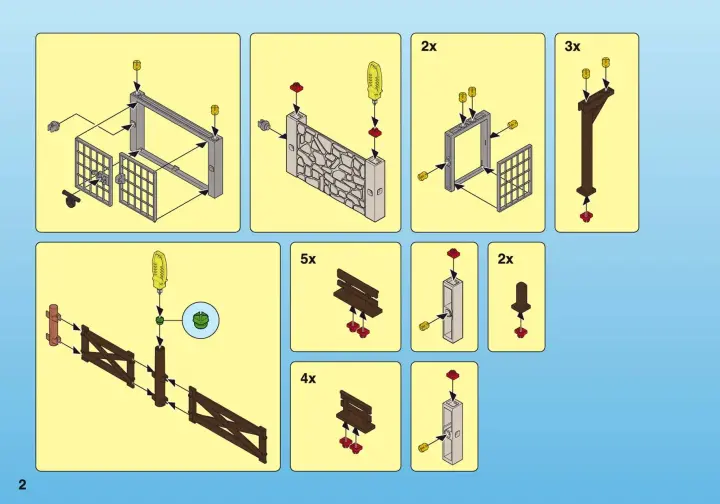 2x

3x

5x

2x

4x

2