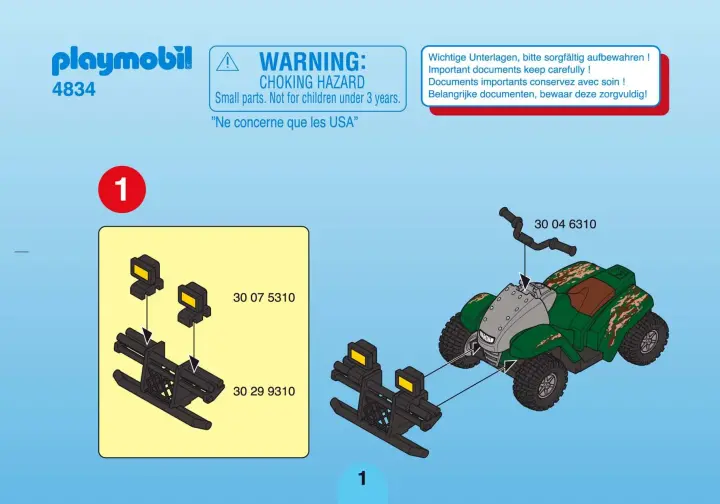 playmobil
4834

WARNING:
CHOKING HAZARD
Small parts. Not for children under 3 years.

"Ne concerne que les USA"

Wichtige Unterlagen, bitte sorgfältig aufbewahren !
Important documents keep carefully !
Documents importants conservez avec soin !
Belangrijke documenten, bewaar deze zorgvuldig!

1

30 07 5310

30 29 9310

30 04 6310

1