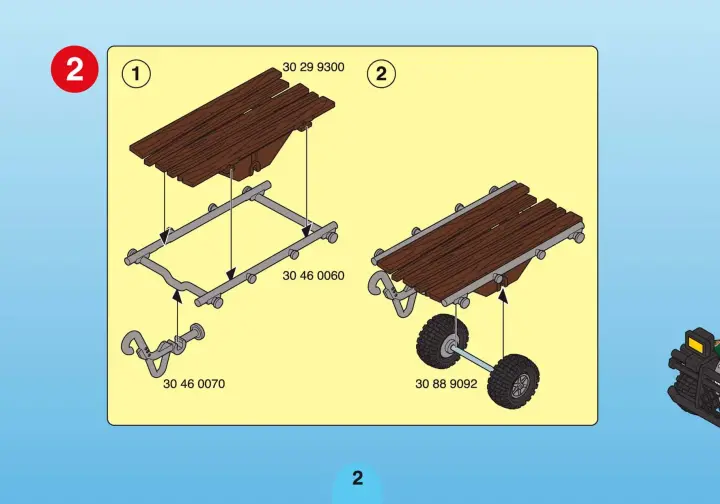 2

1

30 29 9300

30 46 0060

30 46 0070

2

30 88 9092

2