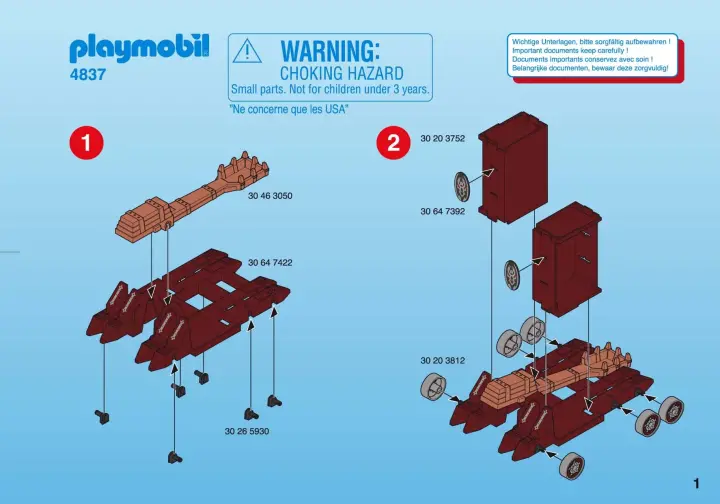 playmobil
4837

WARNING:
CHOKING HAZARD
Small parts. Not for children under 3 years.
"Ne concerne que les USA"

Wichtige Unterlagen, bitte sorgfältig aufbewahren !
Important documents keep carefully !
Documents importants conservez avec soin !
Belangrijke documenten, bewaar deze zorgvuldig!

1

30 46 3050

30 64 7422

30 26 5930

2

30 20 3752

30 64 7392

30 20 3812

1