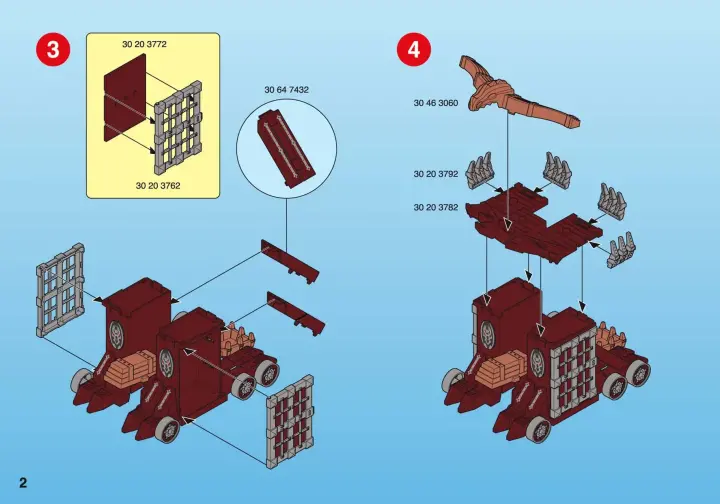 3

30 20 3772

30 20 3762

30 64 7432

4

30 46 3060

30 20 3792

30 20 3782

2