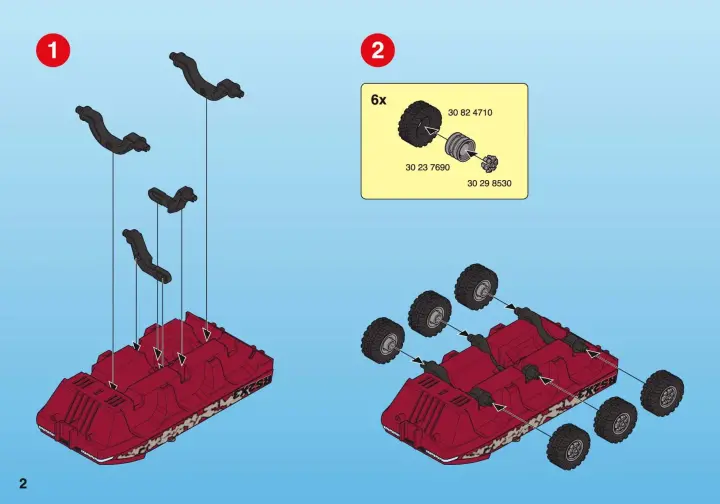 1

2

6x

30 82 4710

30 23 7690

30 29 8530

2