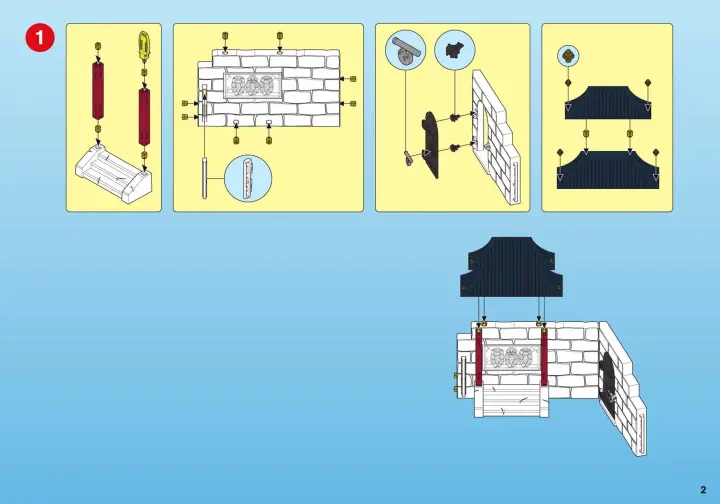 1

2