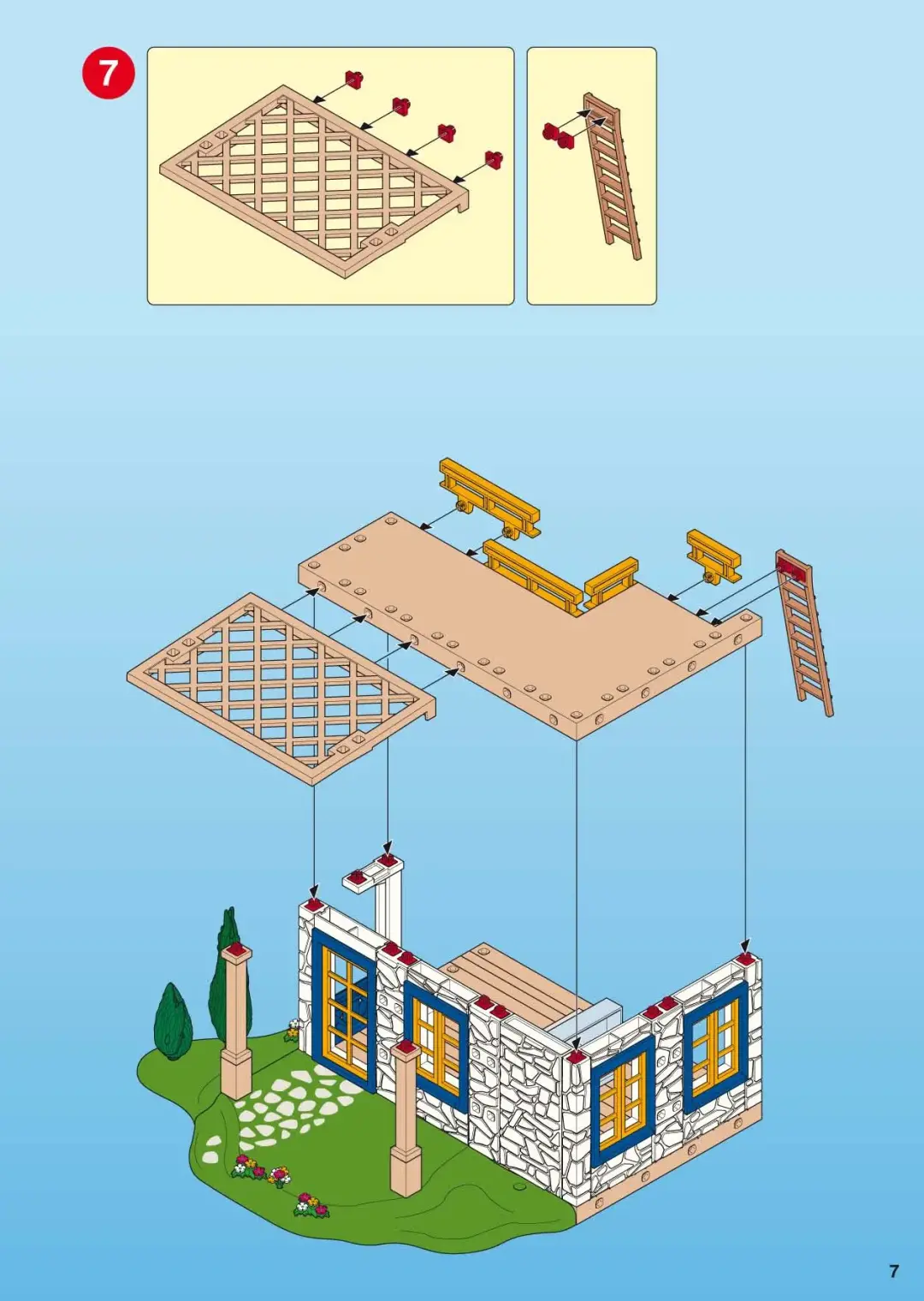 7

7