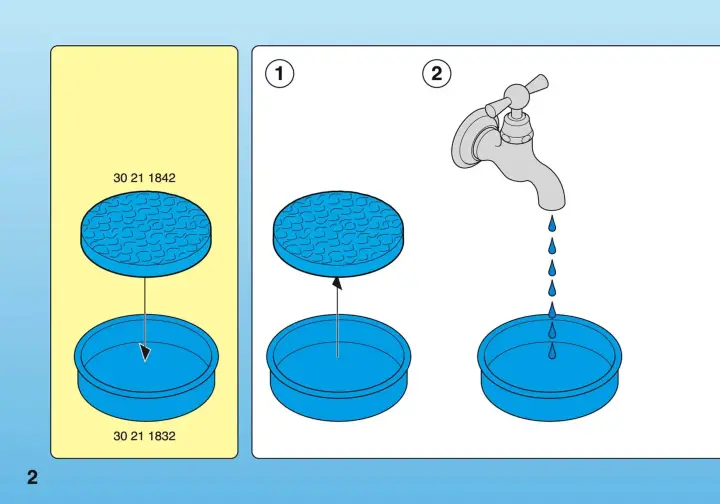 30 21 1842

30 21 1832

1

2

2