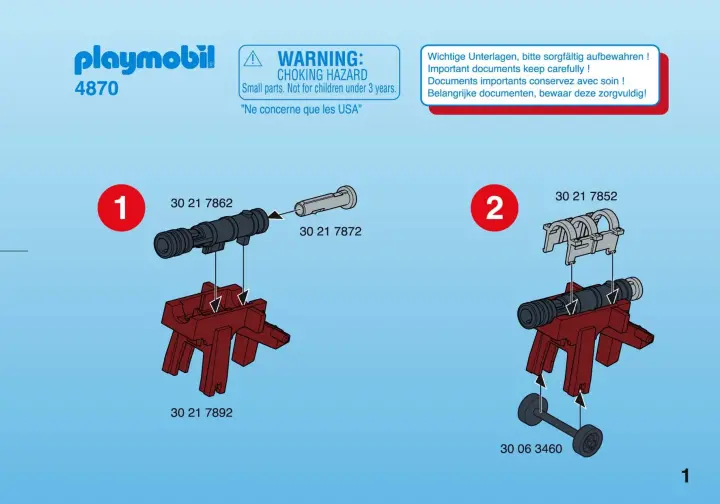 playmobil
4870

WARNING:
CHOKING HAZARD
Small parts. Not for children under 3 years.
"Ne concerne que les USA"

Wichtige Unterlagen, bitte sorgfältig aufbewahren !
Important documents keep carefully !
Documents importants conservez avec soin !
Belangrijke documenten, bewaar deze zorgvuldig!

1
30 21 7862
30 21 7872
30 21 7892

2
30 21 7852
30 06 3460

1