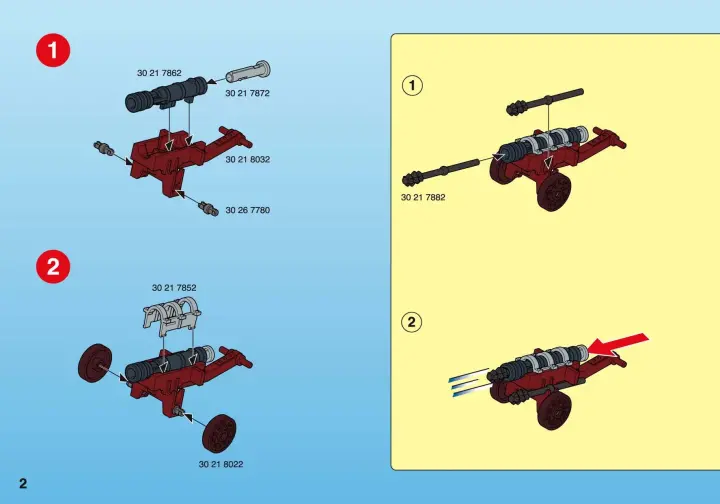 1

30 21 7862

30 21 7872

30 21 8032

30 26 7780

2

30 21 7852

30 21 8022

1

30 21 7882

2

2