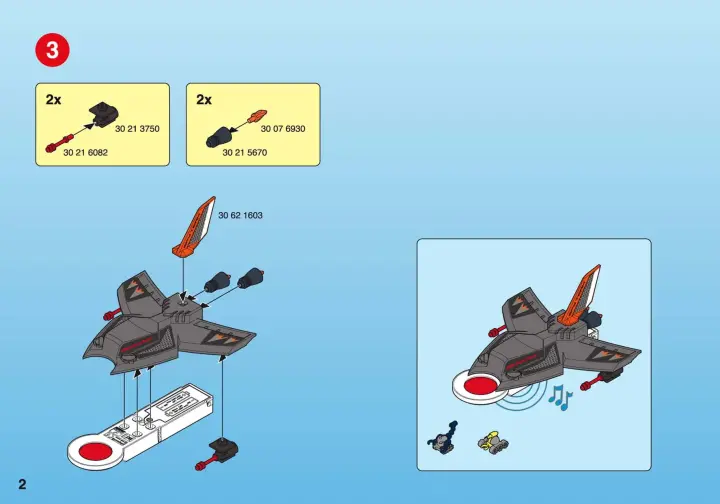 3

2x
30 21 3750
30 21 6082

2x
30 07 6930
30 21 5670

30 62 1603

2