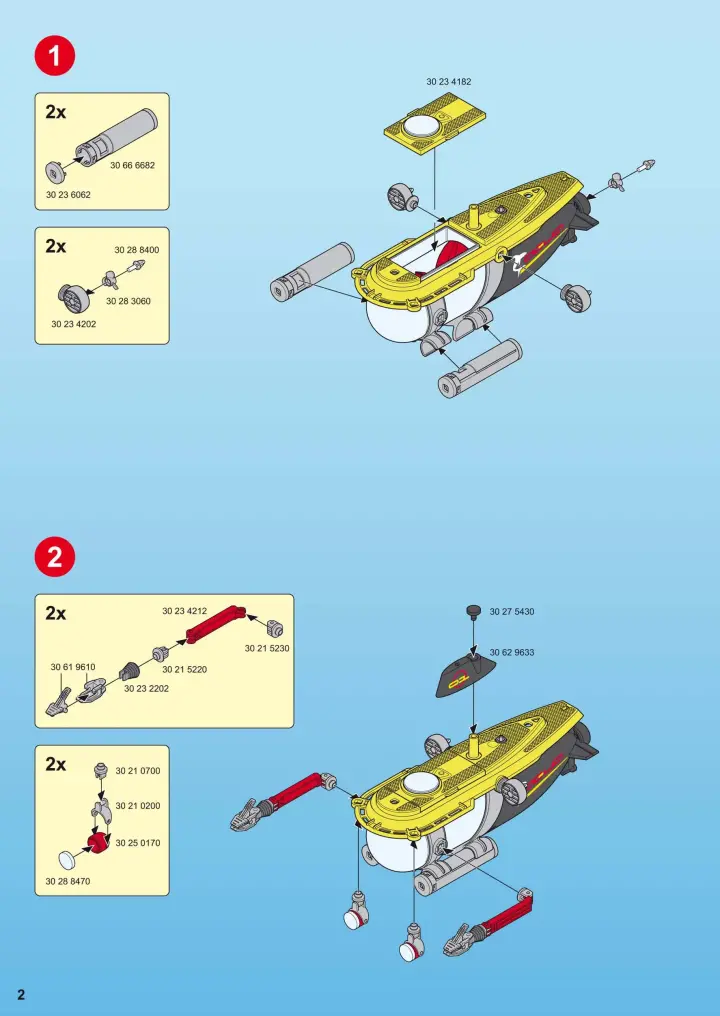 1

2x
30 66 6682
30 23 6062

2x
30 28 8400
30 28 3060
30 23 4202

30 23 4182

2

2x
30 23 4212
30 21 5230
30 61 9610
30 21 5220
30 23 2202

2x
30 21 0700
30 21 0200
30 25 0170
30 28 8470

30 27 5430
30 62 9633

2