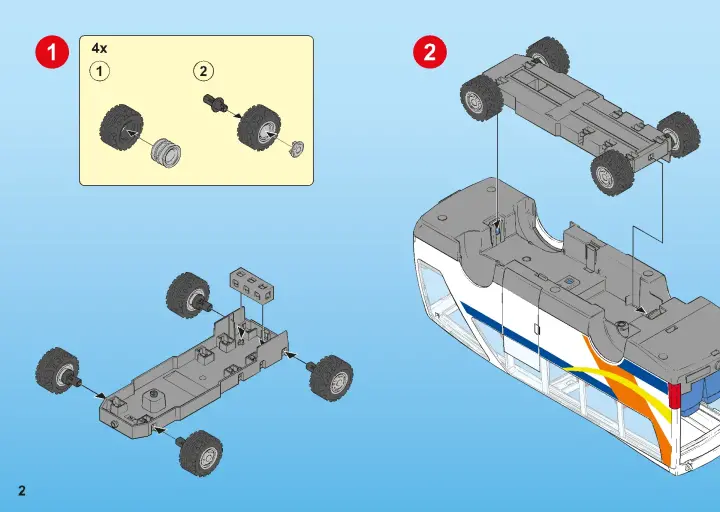 1
4x
1
2
2
2