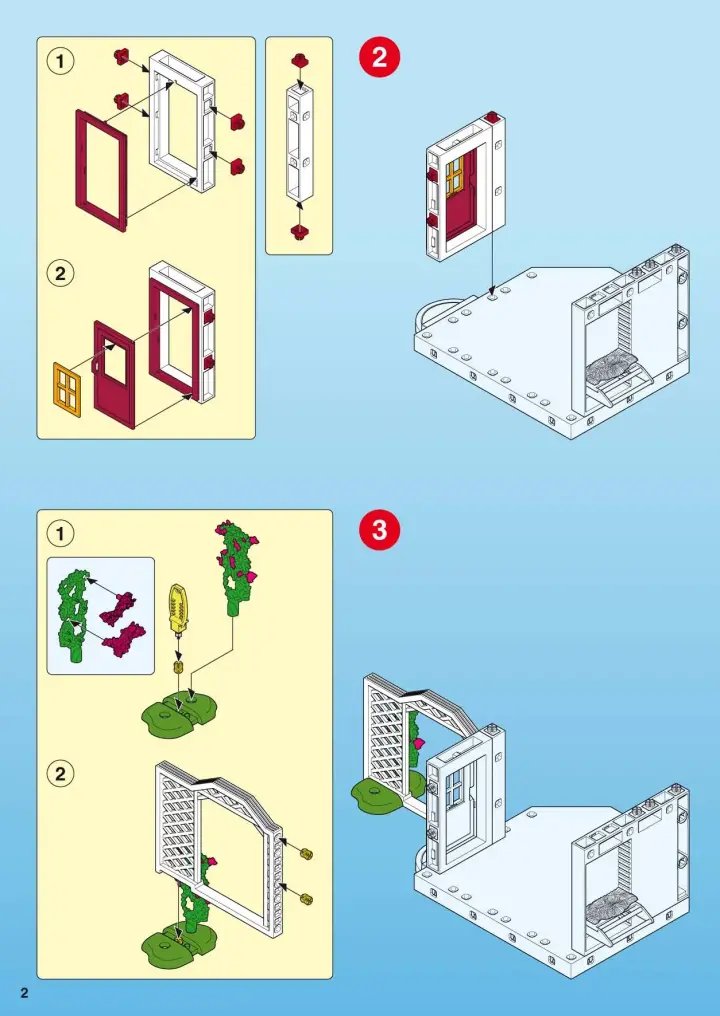 1

2

2

1

2

3

2