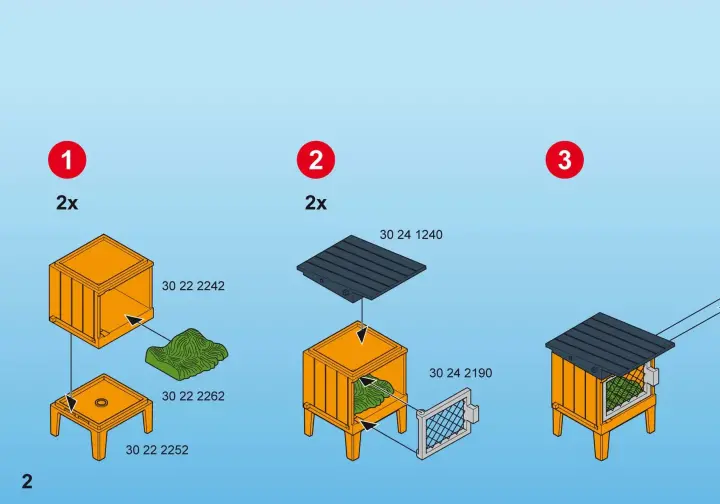 1

2x

30 22 2242

30 22 2262

30 22 2252

2

2x

30 24 1240

30 24 2190

3

2