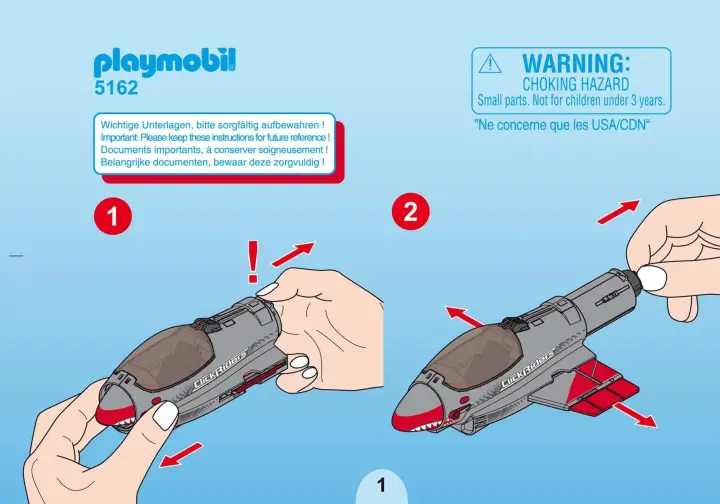 playmobil
5162

Wichtige Unterlagen, bitte sorgfältig aufbewahren !
Important: Please keep these instructions for future reference !
Documents importants, à conserver soigneusement !
Belangrijke documenten, bewaar deze zorgvuldig !

WARNING:
CHOKING HAZARD
Small parts. Not for children under 3 years.

"Ne concerne que les USA/CDN"

1

!

ClickRiders

2

ClickRiders

1