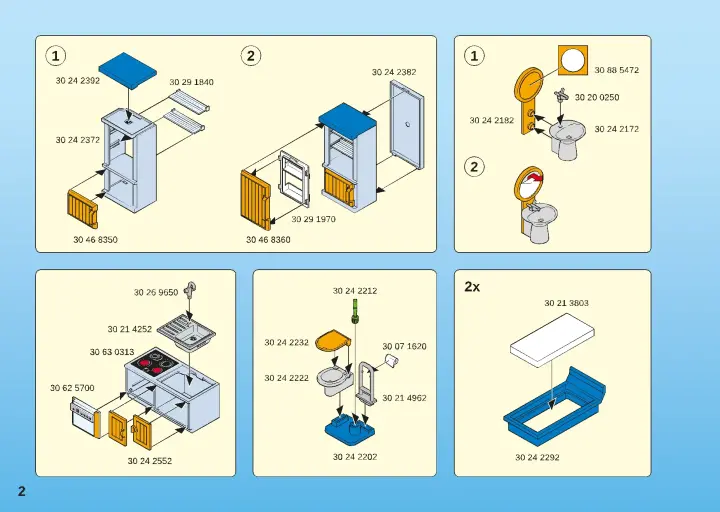 1

30 24 2392

30 29 1840

30 24 2372

30 46 8350

2

30 24 2382

30 29 1970

30 46 8360

1

30 88 5472

30 20 0250

30 24 2182

30 24 2172

2

30 26 9650

30 21 4252

30 63 0313

30 62 5700

30 24 2552

30 24 2212

30 24 2232

30 07 1620

30 24 2222

30 21 4962

30 24 2202

2x

30 21 3803

30 24 2292

2