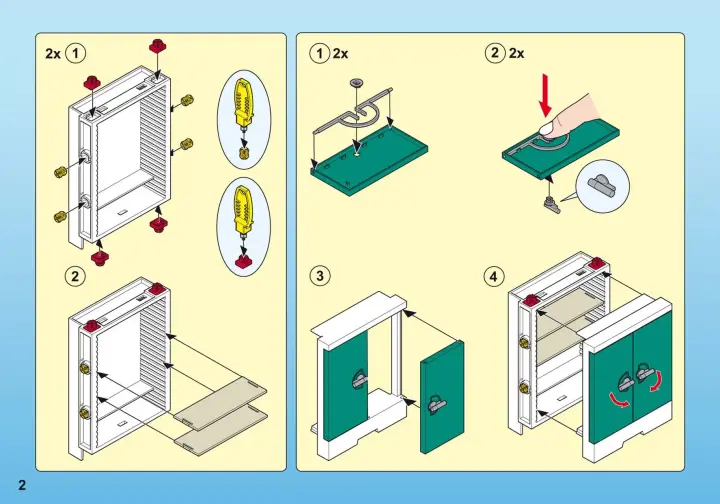 2x 1

2

1 2x

2 2x

3

4

2