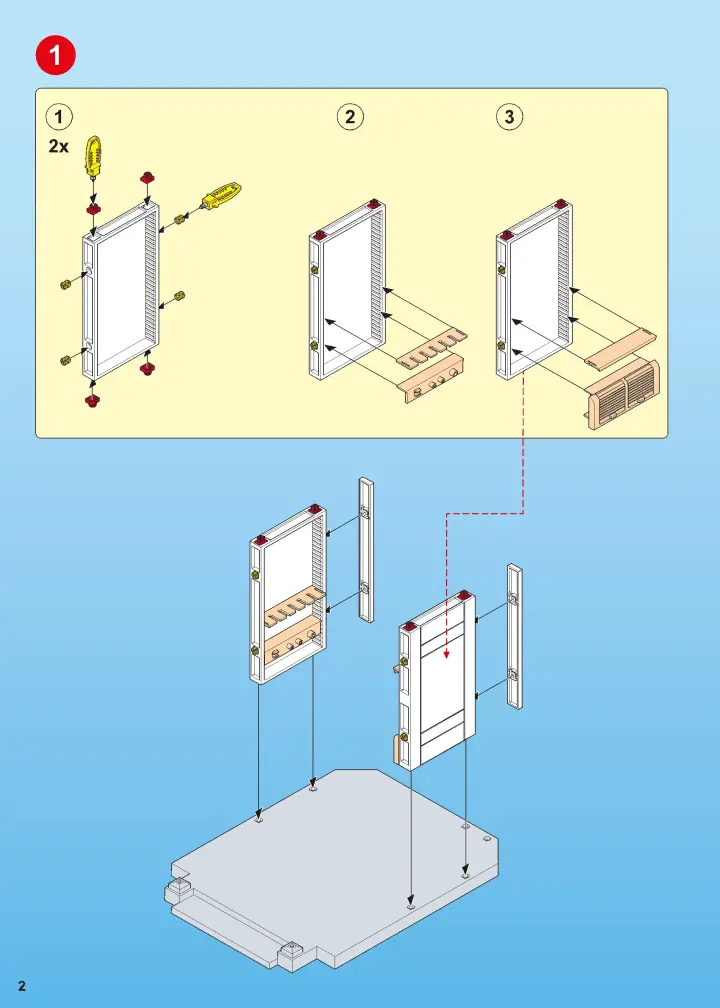 1

1
2x

2

3

2