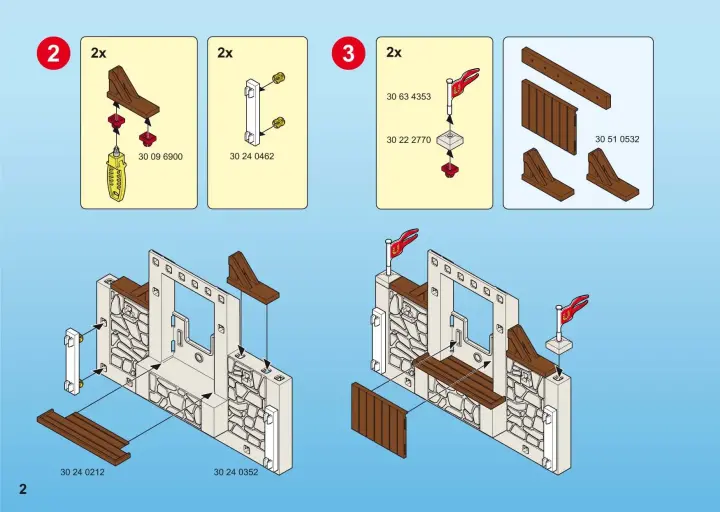 2

2x

30 09 6900

2x

30 24 0462

3

2x

30 63 4353

30 22 2770

30 51 0532

30 24 0212

30 24 0352

2