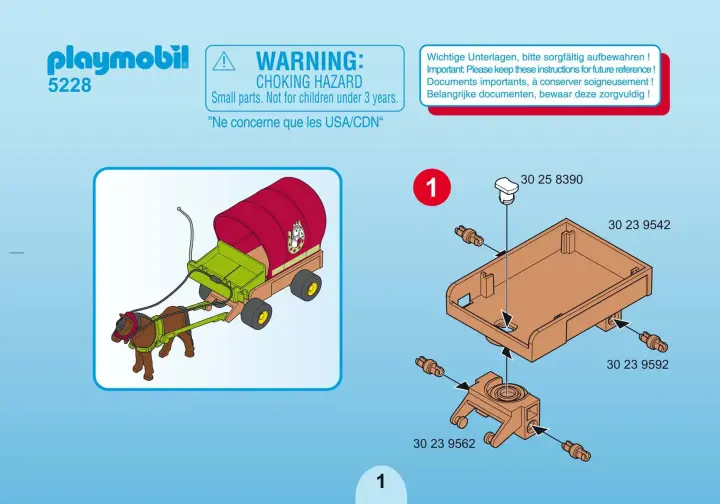 playmobil
5228

WARNING:
CHOKING HAZARD
Small parts. Not for children under 3 years.
"Ne concerne que les USA/CDN"

Wichtige Unterlagen, bitte sorgfältig aufbewahren !
Important: Please keep these instructions for future reference !
Documents importants, à conserver soigneusement !
Belangrijke documenten, bewaar deze zorgvuldig !

1

30 25 8390
30 23 9542
30 23 9592
30 23 9562

1