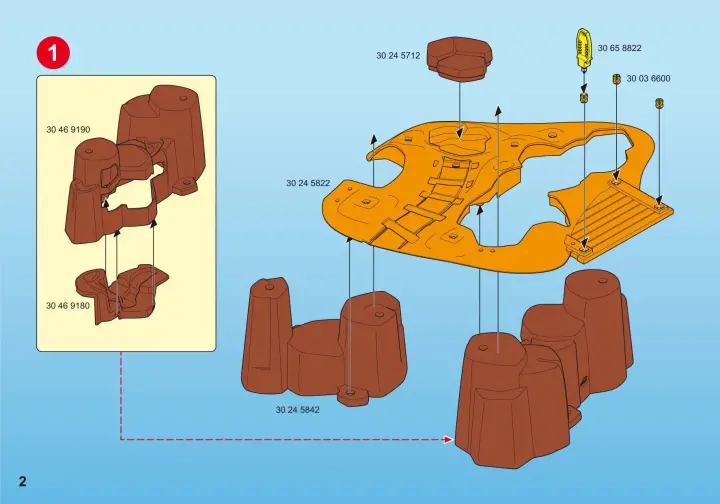 1

30 46 9190

30 46 9180

30 24 5712

30 65 8822

30 03 6600

30 24 5822

30 24 5842

2