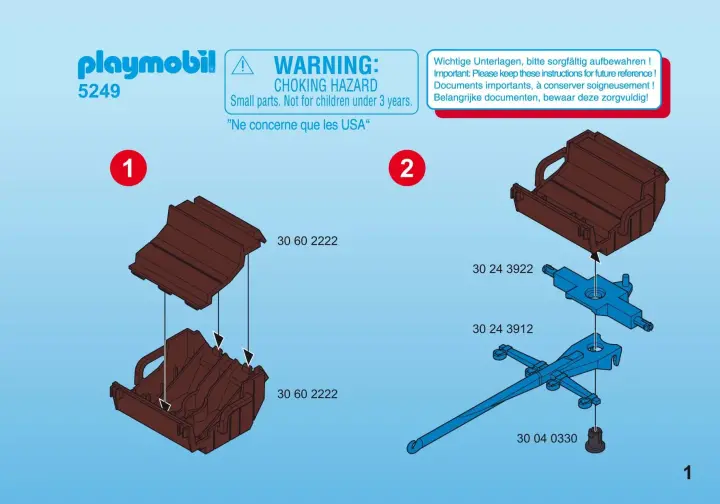 playmobil
5249

WARNING:
CHOKING HAZARD
Small parts. Not for children under 3 years.

"Ne concerne que les USA"

Wichtige Unterlagen, bitte sorgfältig aufbewahren !
Important: Please keep these instructions for future reference !
Documents importants, à conserver soigneusement !
Belangrijke documenten, bewaar deze zorgvuldig!

1

30 60 2222

30 60 2222

2

30 24 3922

30 24 3912

30 04 0330

1