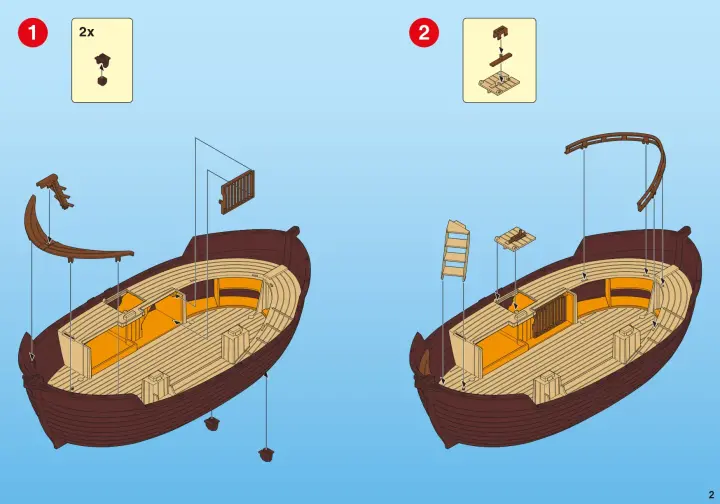 1

2x

2

2