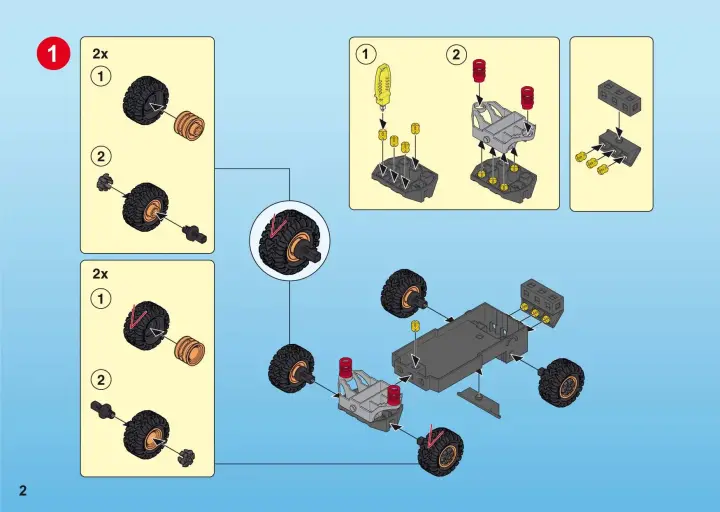 1

2x
1
2

2x
1
2

1
2

2