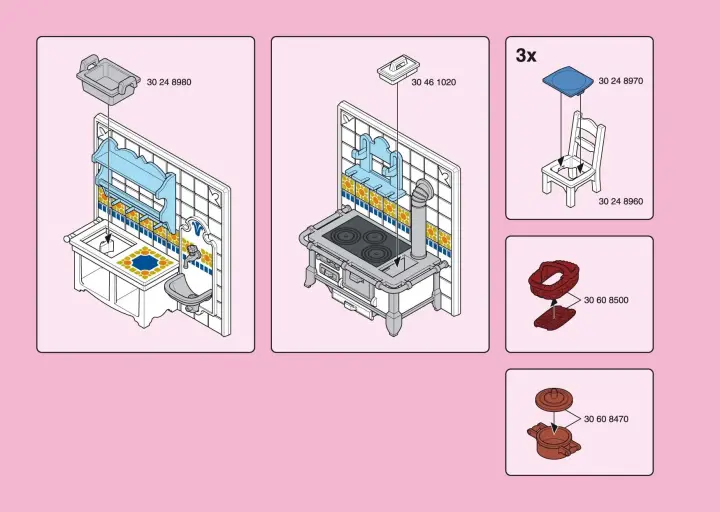 30 24 8980

30 46 1020

3x

30 24 8970

30 24 8960

30 60 8500

30 60 8470