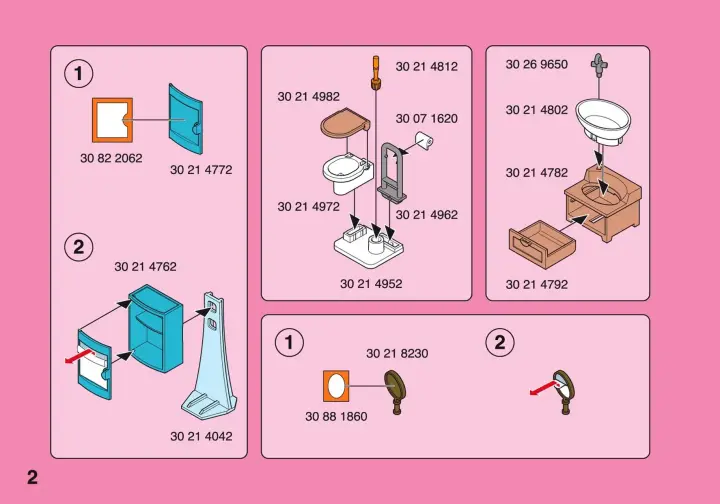 1

30 82 2062

30 21 4772

2

30 21 4762

30 21 4042

30 21 4812

30 21 4982

30 07 1620

30 21 4972

30 21 4962

30 21 4952

30 26 9650

30 21 4802

30 21 4782

30 21 4792

1

30 21 8230

30 88 1860

2

2