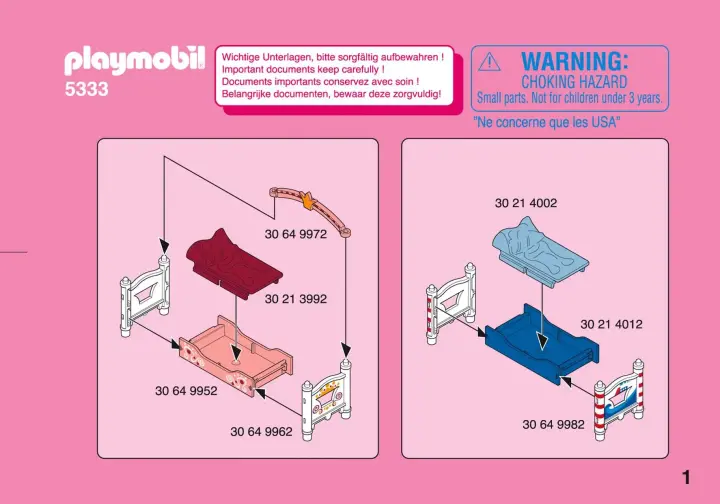 playmobil
5333

Wichtige Unterlagen, bitte sorgfältig aufbewahren !
Important documents keep carefully !
Documents importants conservez avec soin !
Belangrijke documenten, bewaar deze zorgvuldig!

WARNING:
CHOKING HAZARD
Small parts. Not for children under 3 years.
"Ne concerne que les USA"

30 64 9972
30 21 3992
30 64 9952
30 64 9962

30 21 4002
30 21 4012
30 64 9982

1