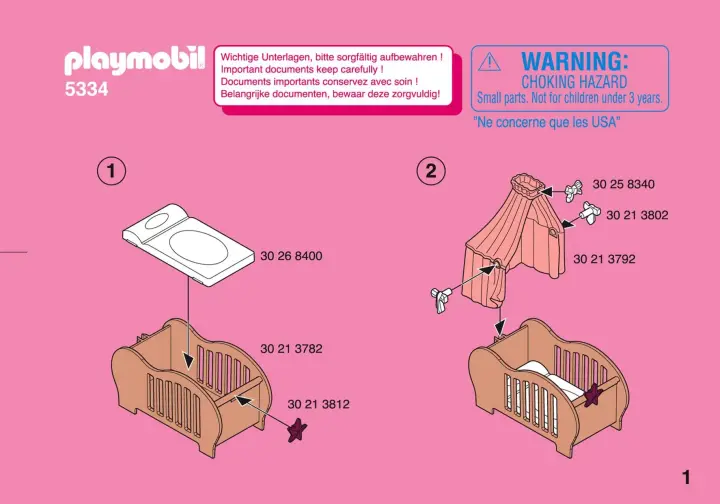 playmobil
5334

Wichtige Unterlagen, bitte sorgfältig aufbewahren !
Important documents keep carefully !
Documents importants conservez avec soin !
Belangrijke documenten, bewaar deze zorgvuldig!

WARNING:
CHOKING HAZARD
Small parts. Not for children under 3 years.
"Ne concerne que les USA"

1

30 26 8400
30 21 3782
30 21 3812

2

30 25 8340
30 21 3802
30 21 3792

1