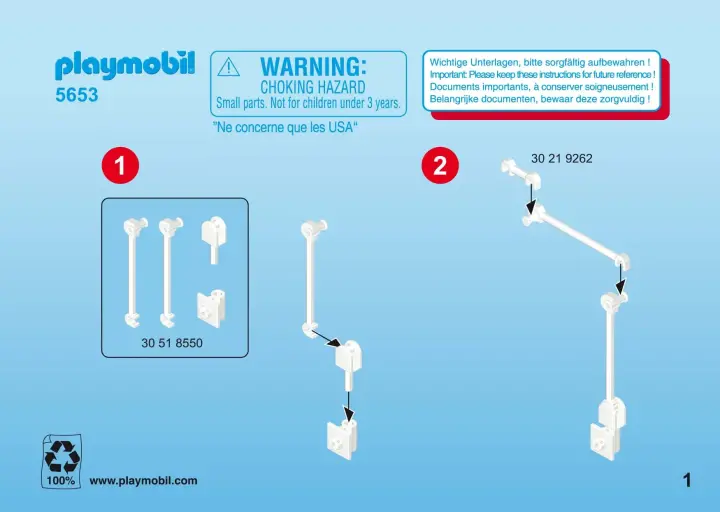 playmobil
5653

WARNING:
CHOKING HAZARD
Small parts. Not for children under 3 years.

"Ne concerne que les USA"

Wichtige Unterlagen, bitte sorgfältig aufbewahren !
Important: Please keep these instructions for future reference !
Documents importants, à conserver soigneusement !
Belangrijke documenten, bewaar deze zorgvuldig !

1

30 51 8550

2

30 21 9262

100%

www.playmobil.com

1