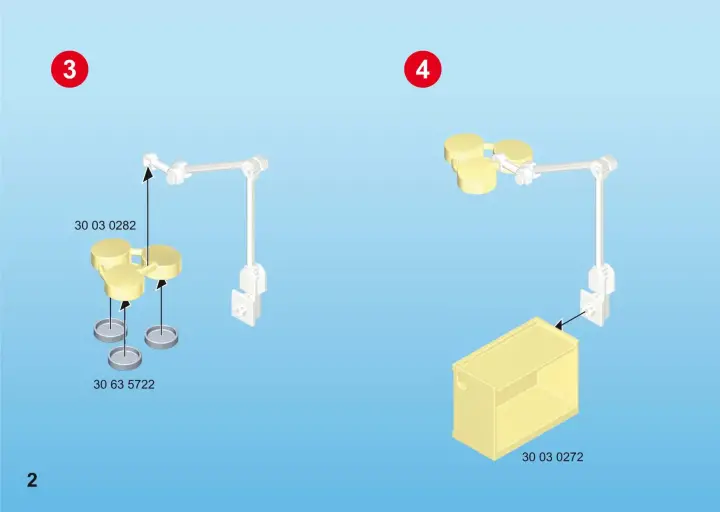 3

30 03 0282

30 63 5722

4

30 03 0272

2