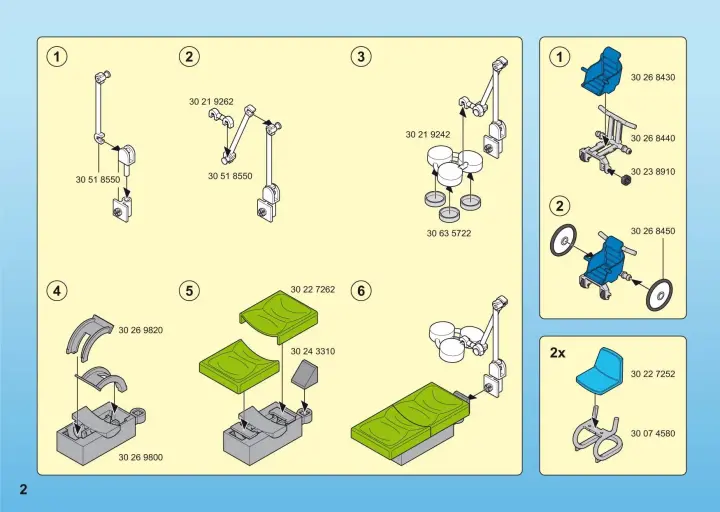 1

30 51 8550

2

30 21 9262

30 51 8550

3

30 21 9242

30 63 5722

4

30 26 9820

30 26 9800

5

30 22 7262

30 24 3310

6

1

30 26 8430

30 26 8440

30 23 8910

2

30 26 8450

2x

30 22 7252

30 07 4580

2