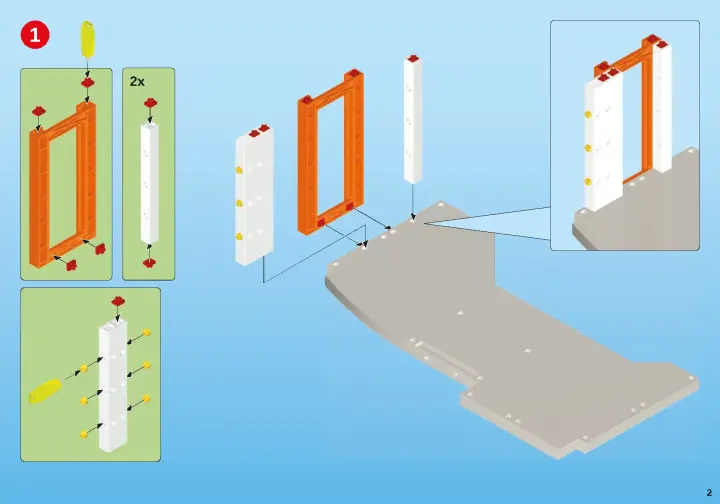 1

2x

2