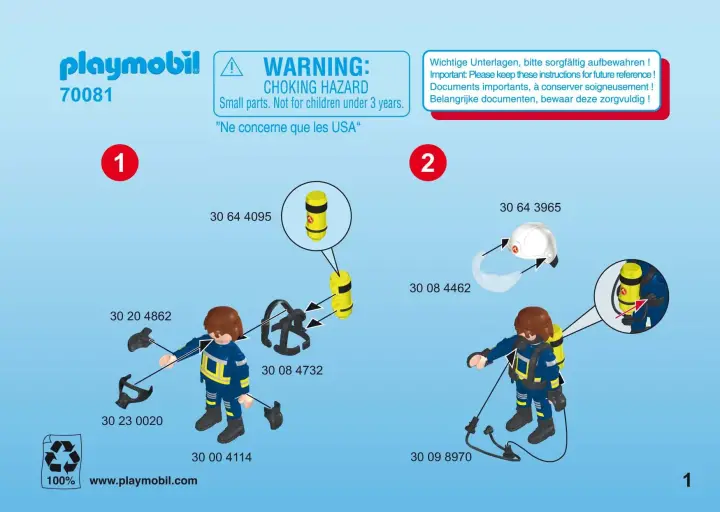 playmobil
70081

WARNING:
CHOKING HAZARD
Small parts. Not for children under 3 years.

"Ne concerne que les USA"

Wichtige Unterlagen, bitte sorgfältig aufbewahren !
Important: Please keep these instructions for future reference !
Documents importants, à conserver soigneusement !
Belangrijke documenten, bewaar deze zorgvuldig !

1

30 64 4095
30 20 4862
30 08 4732
30 23 0020
30 00 4114

2

30 64 3965
30 08 4462
30 09 8970

100%
www.playmobil.com

1