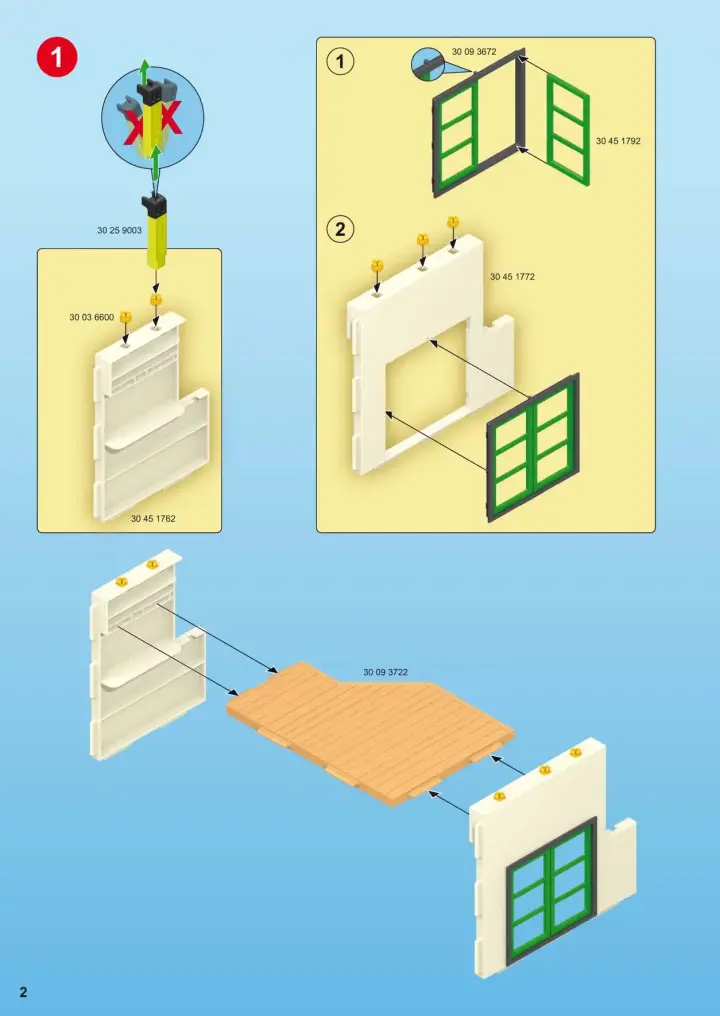 1

30 25 9003

30 03 6600

30 45 1762

1

30 09 3672

30 45 1792

2

30 45 1772

30 09 3722

2