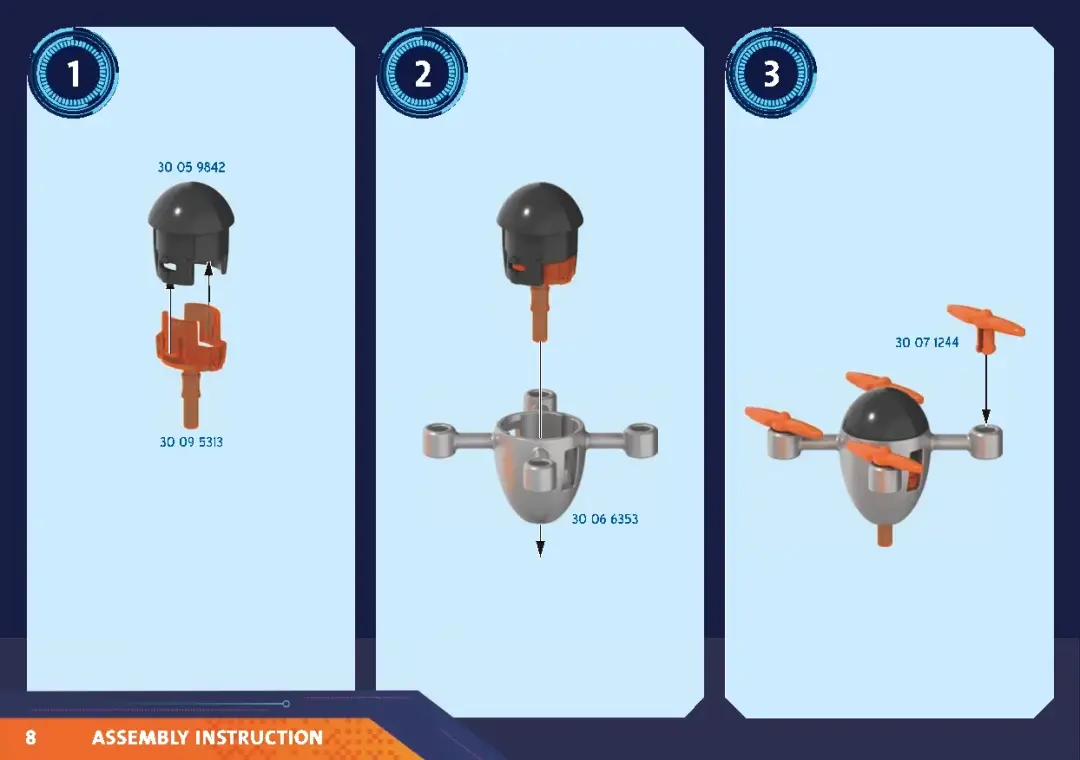 1

30 05 9842

30 09 5313

2

30 06 6353

3

30 07 1244

8 ASSEMBLY INSTRUCTION