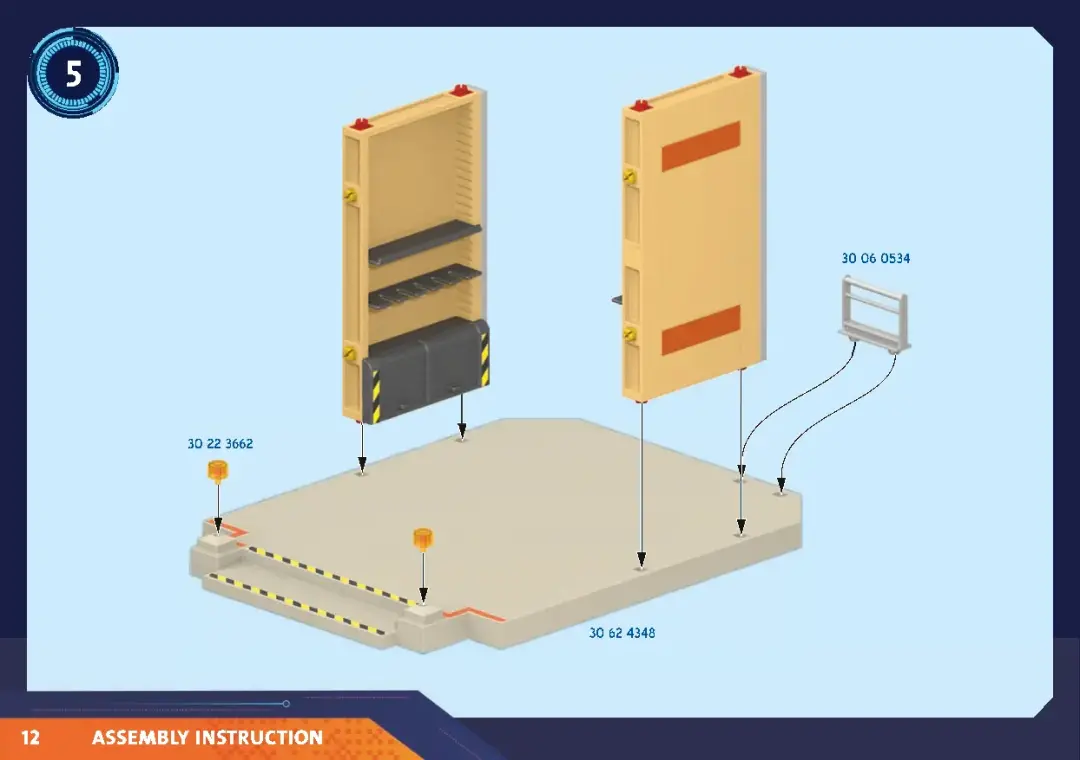 5

30 06 0534

30 22 3662

30 62 4348

12 ASSEMBLY INSTRUCTION