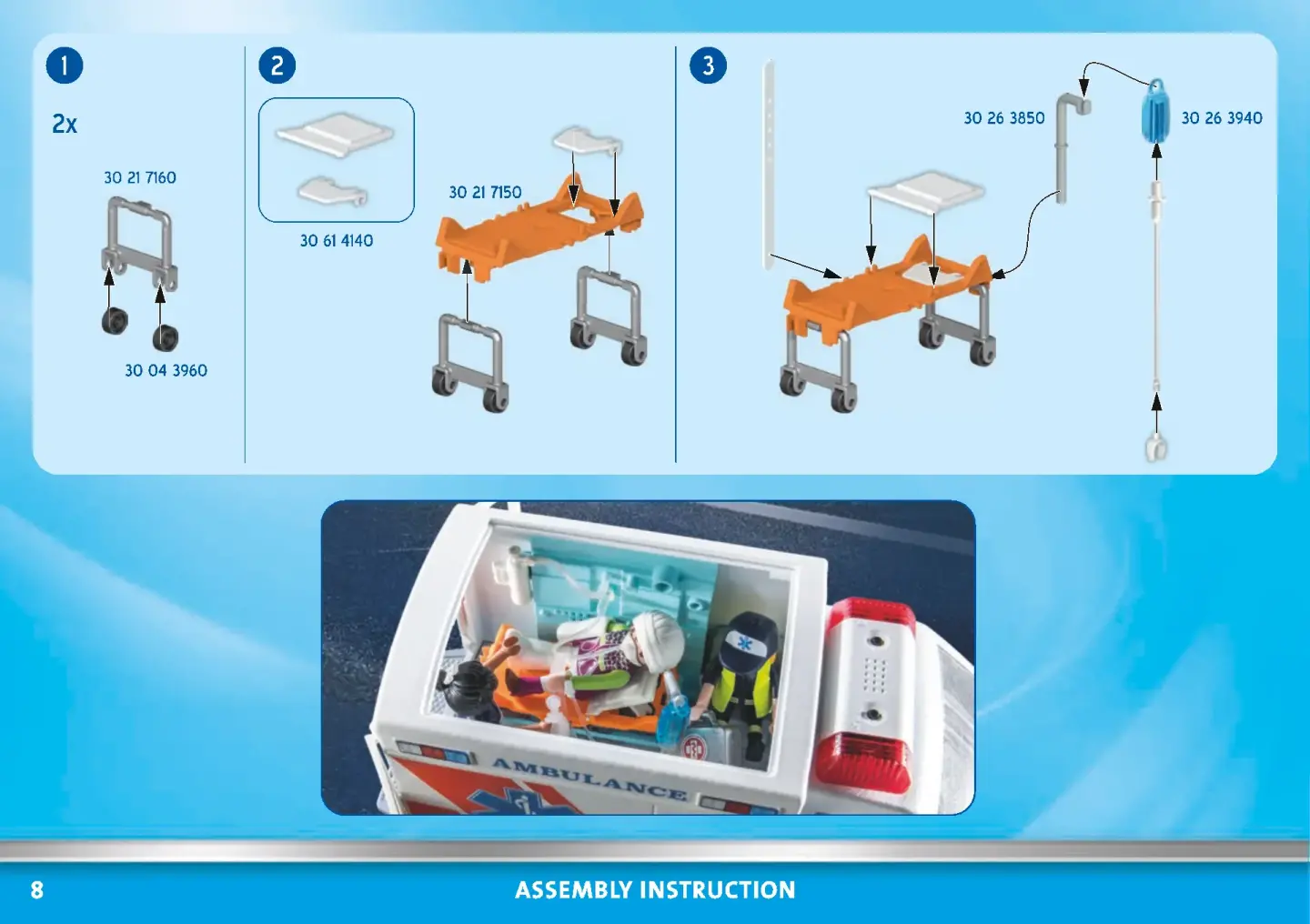 1

2x

30 21 7160

30 04 3960

2

30 61 4140

30 21 7150

3

30 26 3850

30 26 3940

AMBULANCE

8

ASSEMBLY INSTRUCTION