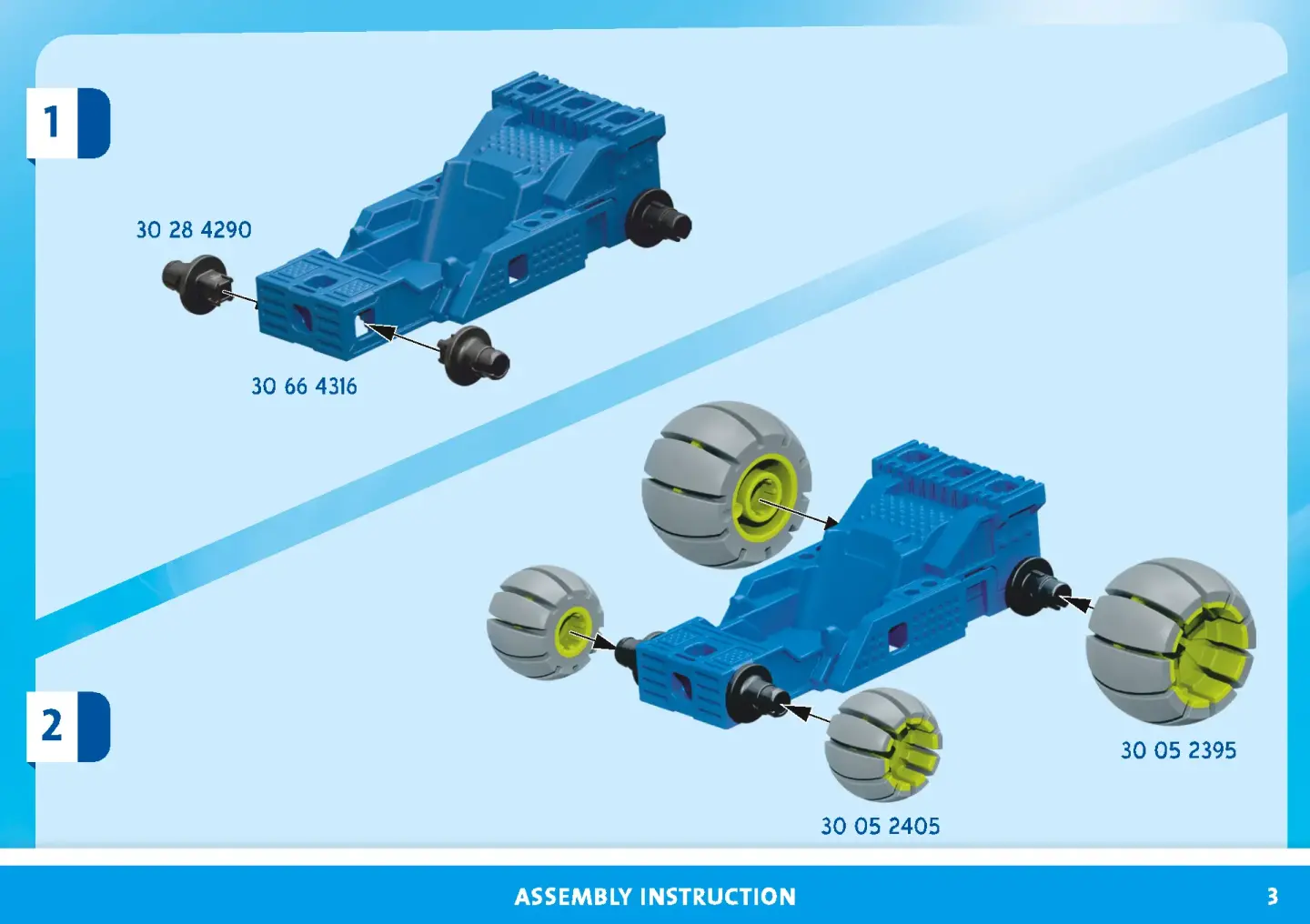 1

30 28 4290

30 66 4316

2

30 05 2395

30 05 2405

ASSEMBLY INSTRUCTION

3