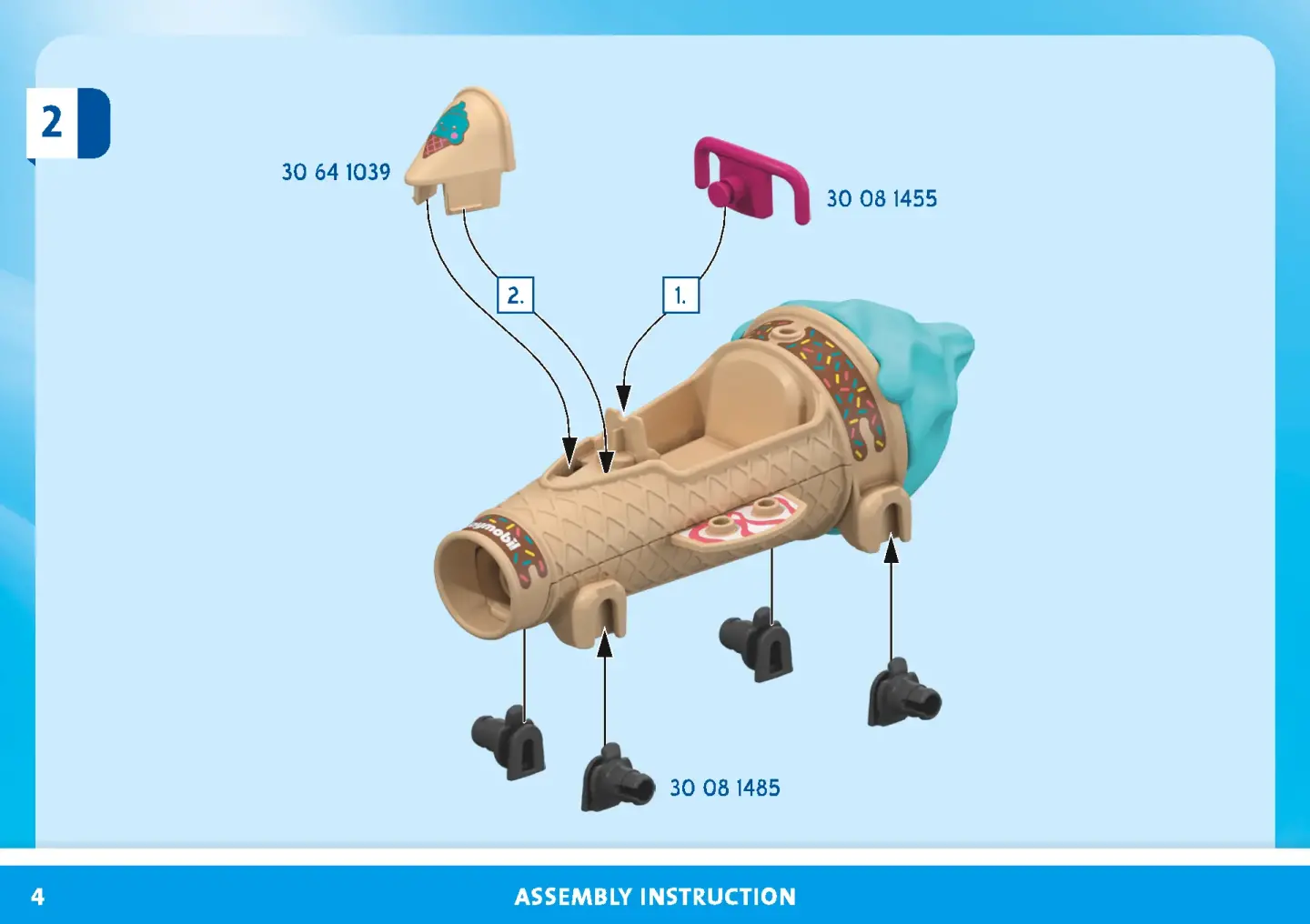 2

30 64 1039

30 08 1455

2.

1.

playmobil

30 08 1485

4

ASSEMBLY INSTRUCTION