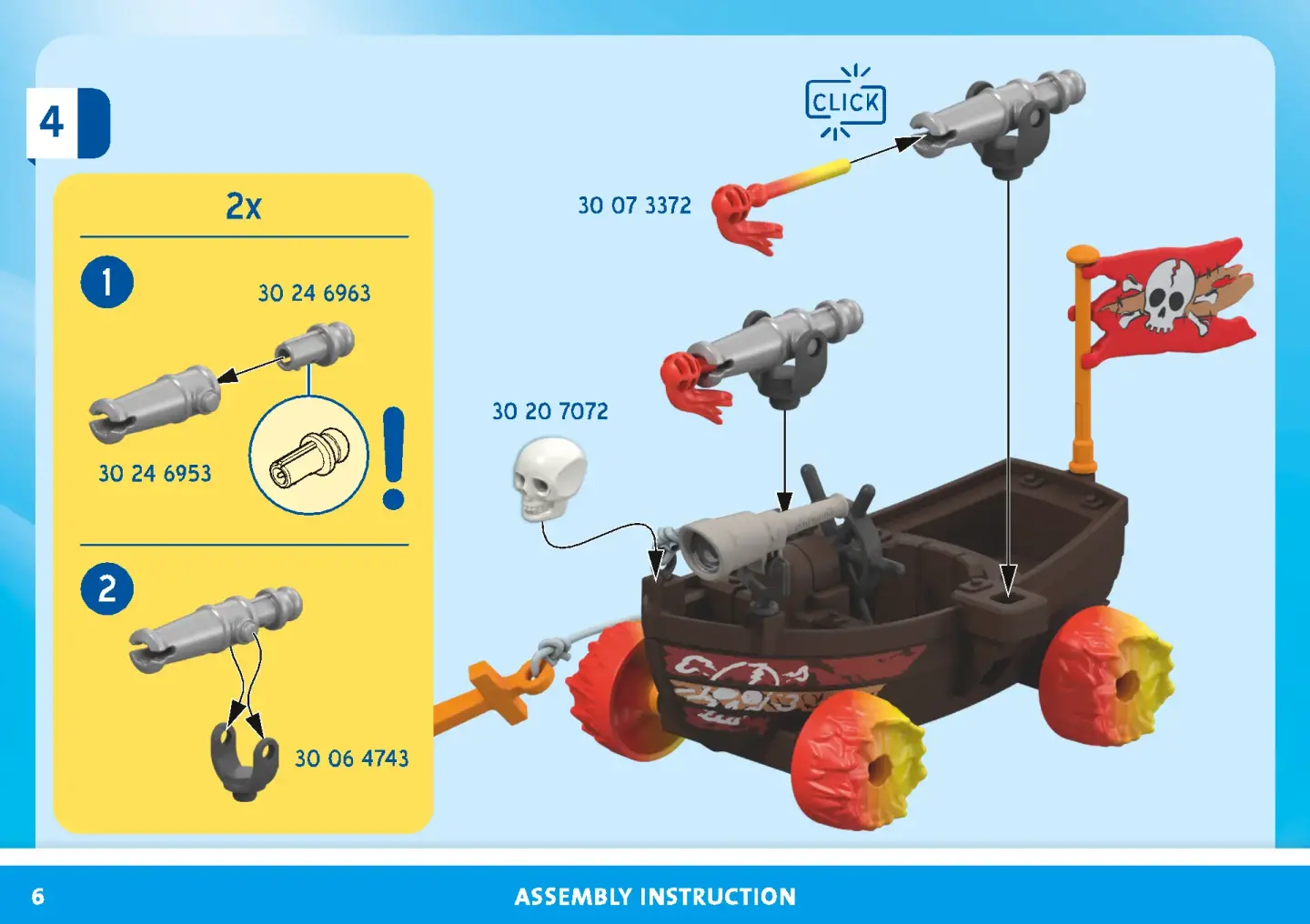 4

2x

1

30 24 6963

30 24 6953

!

2

30 06 4743

CLICK

30 07 3372

30 20 7072

6

ASSEMBLY INSTRUCTION