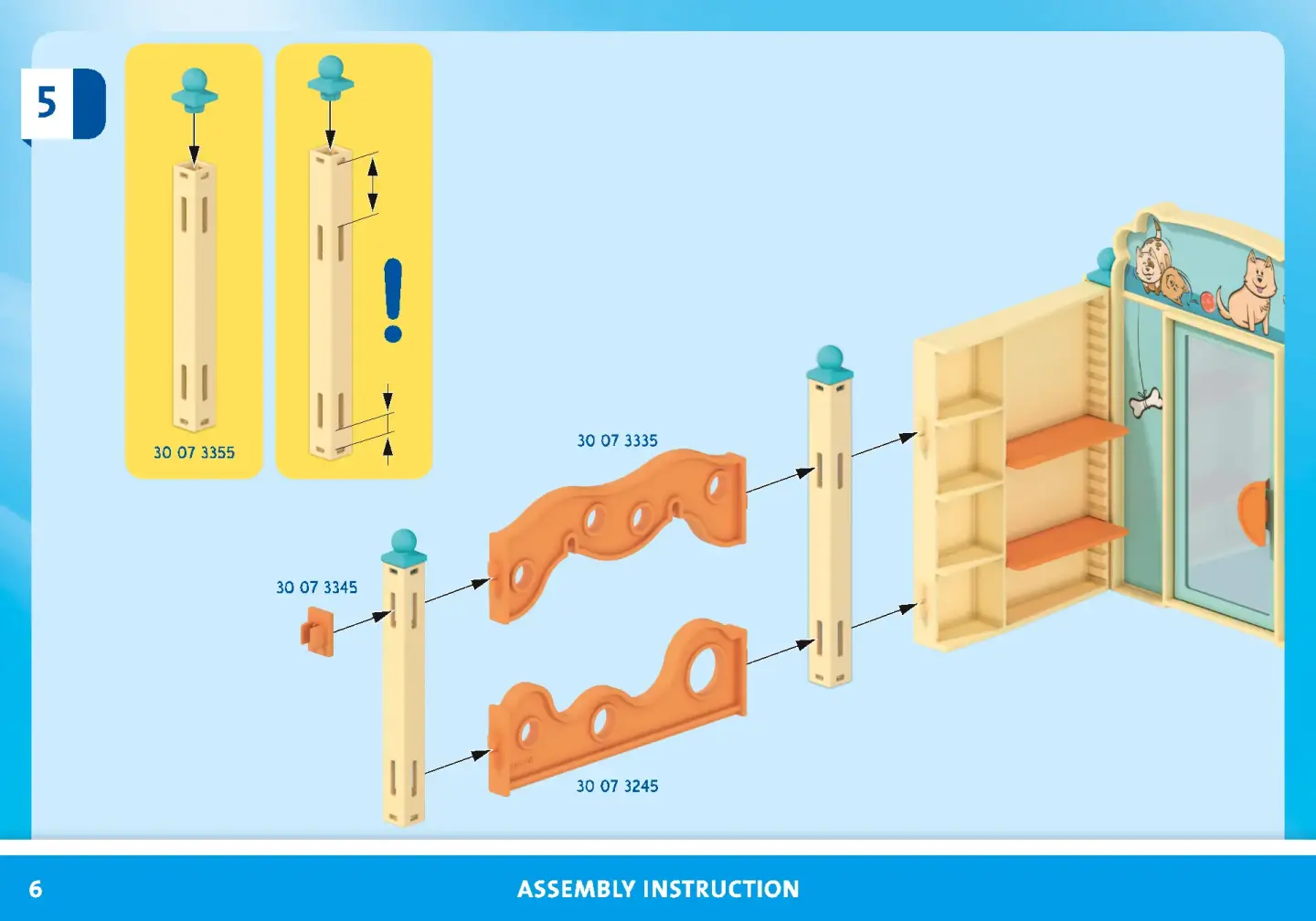 5

30 07 3355

30 07 3335

30 07 3345

30 07 3245

6

ASSEMBLY INSTRUCTION