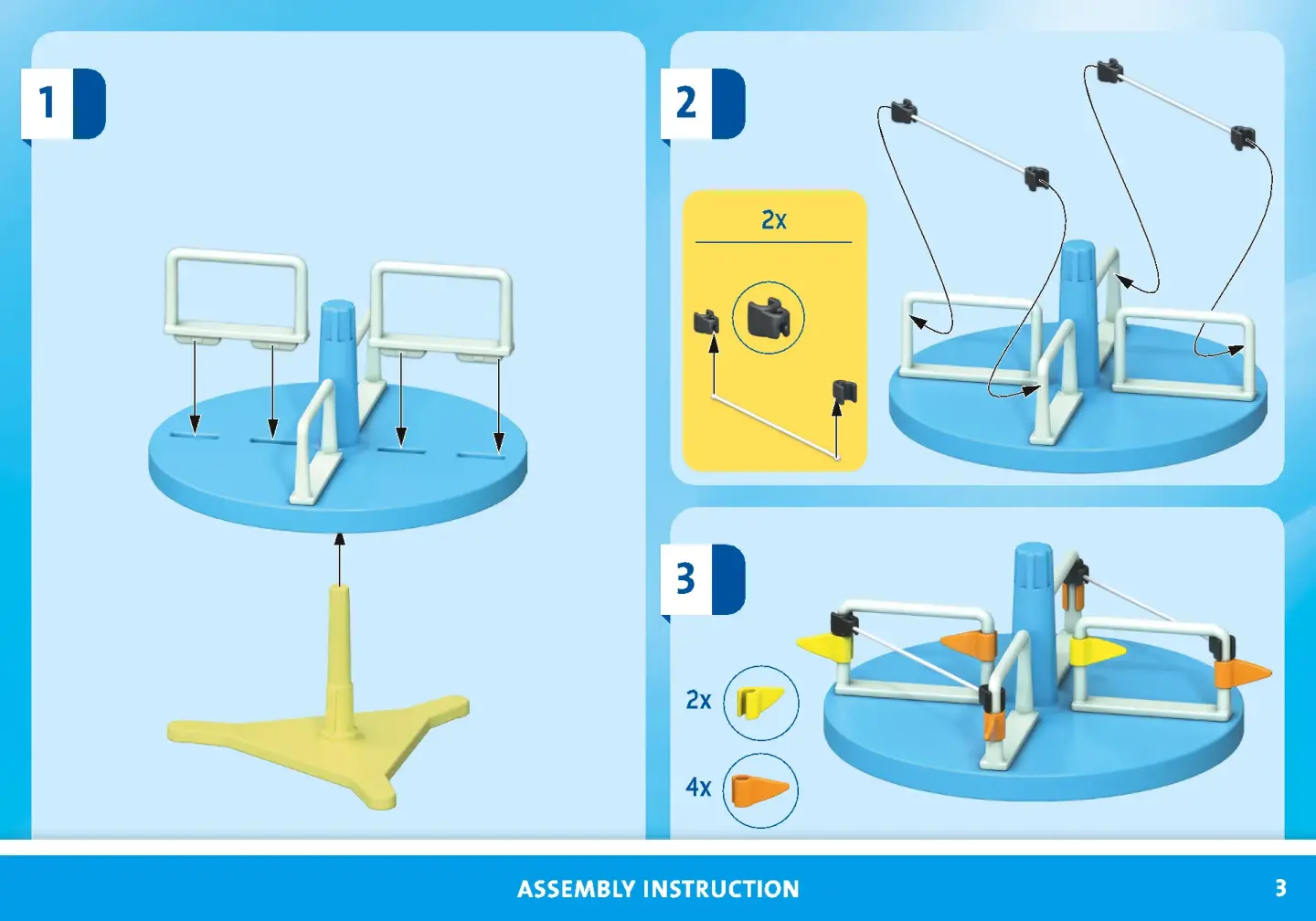 1

2

2x

3

2x

4x

ASSEMBLY INSTRUCTION

3