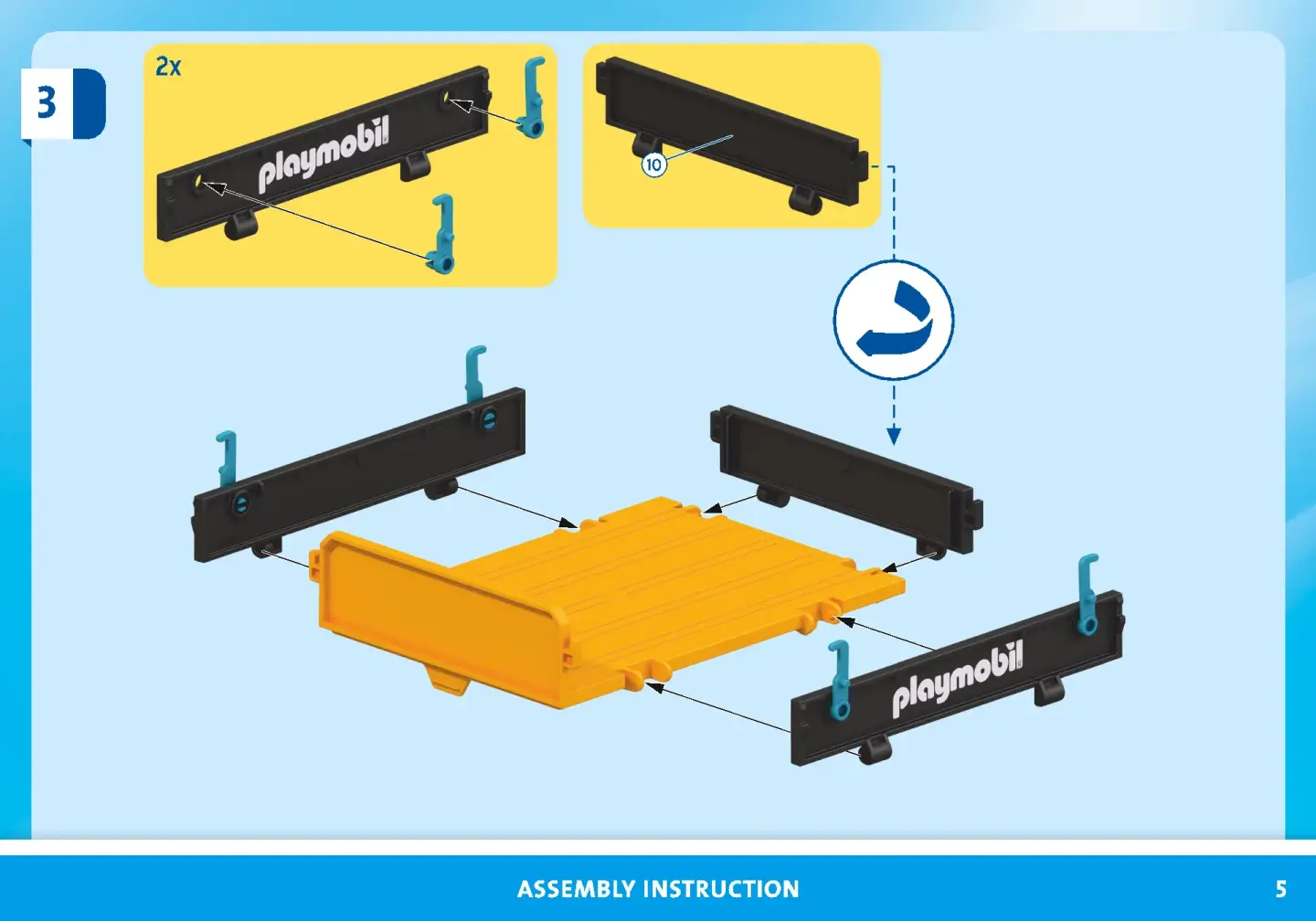 3

2x

playmobil

10

playmobil

ASSEMBLY INSTRUCTION

5