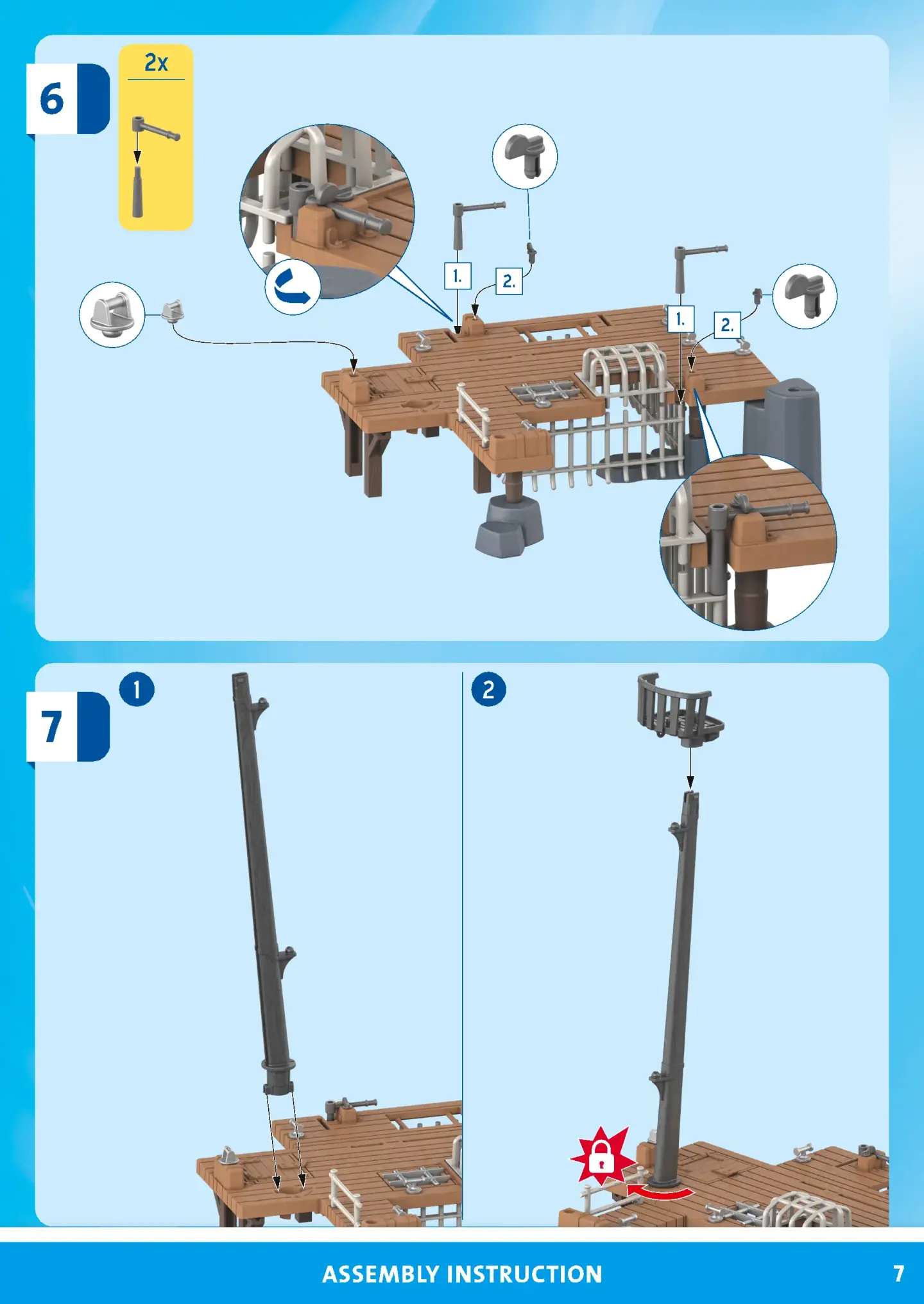 6

2x

1.

2.

1.

2.

7

1

2

ASSEMBLY INSTRUCTION

7